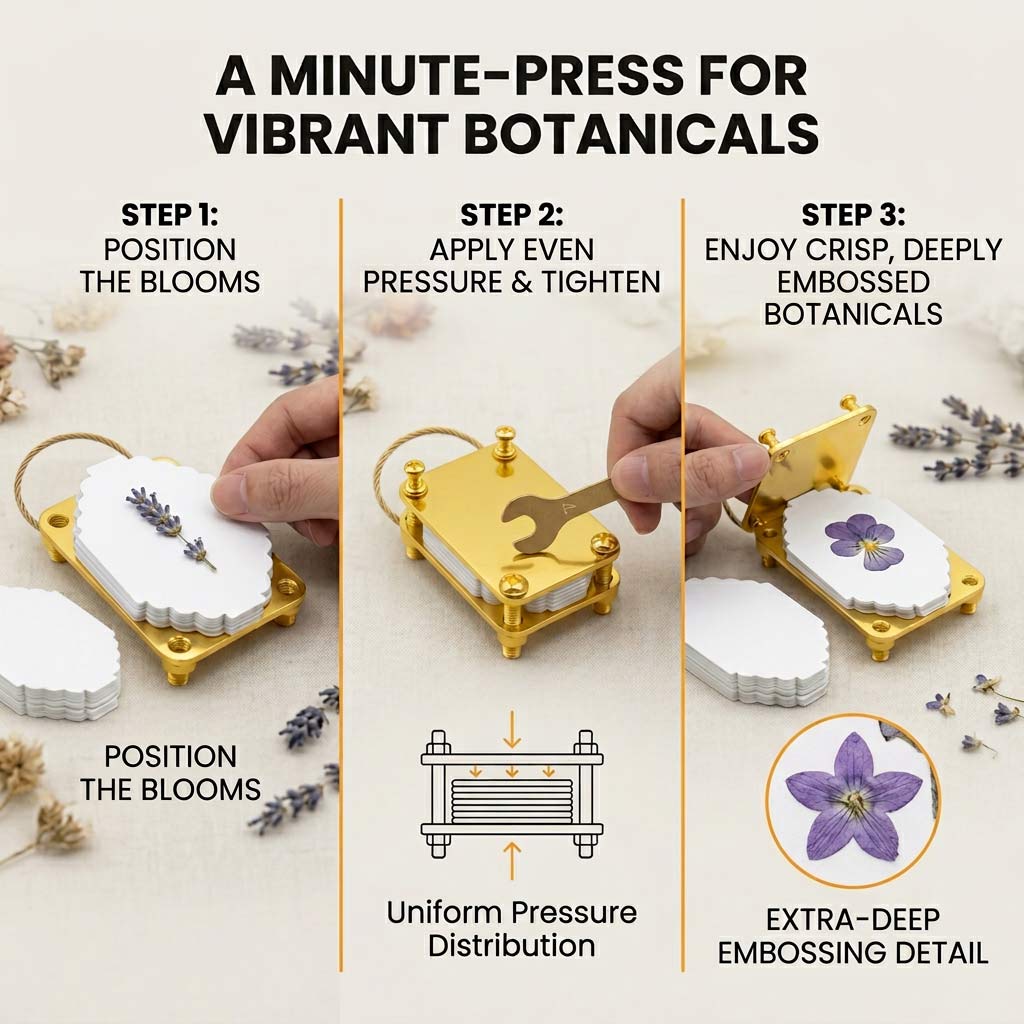 A MINUTE-PRESS FOR VIBRANT BOTANICALS

STEP 1:
POSITION THE BLOOMS

POSITION THE BLOOMS

STEP 2:
APPLY EVEN PRESSURE & TIGHTEN

Uniform Pressure Distribution

STEP 3:
ENJOY CRISP, DEEPLY EMBOSSED BOTANICALS

EXTRA-DEEP EMBOSSING DETAIL